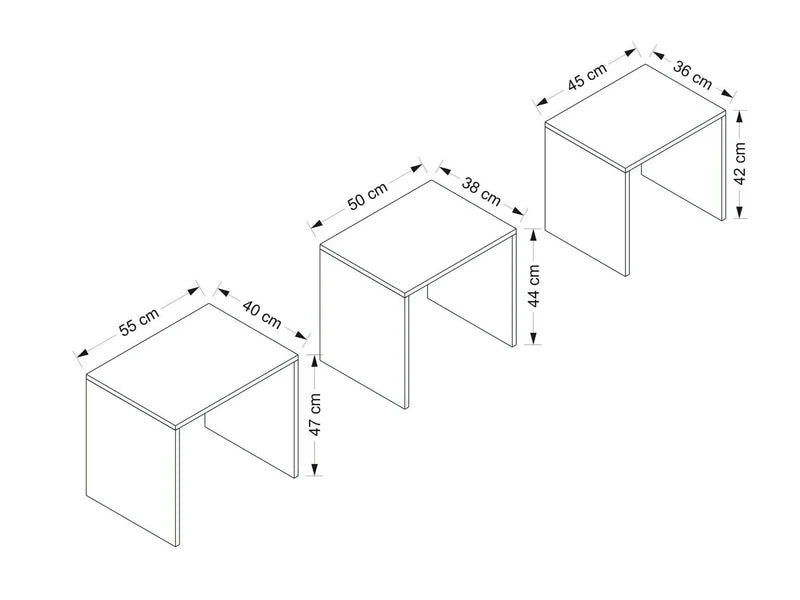 45 cm
36 cm
42 cm
50 cm
38 cm
44 cm
55 cm
40 cm
47 cm