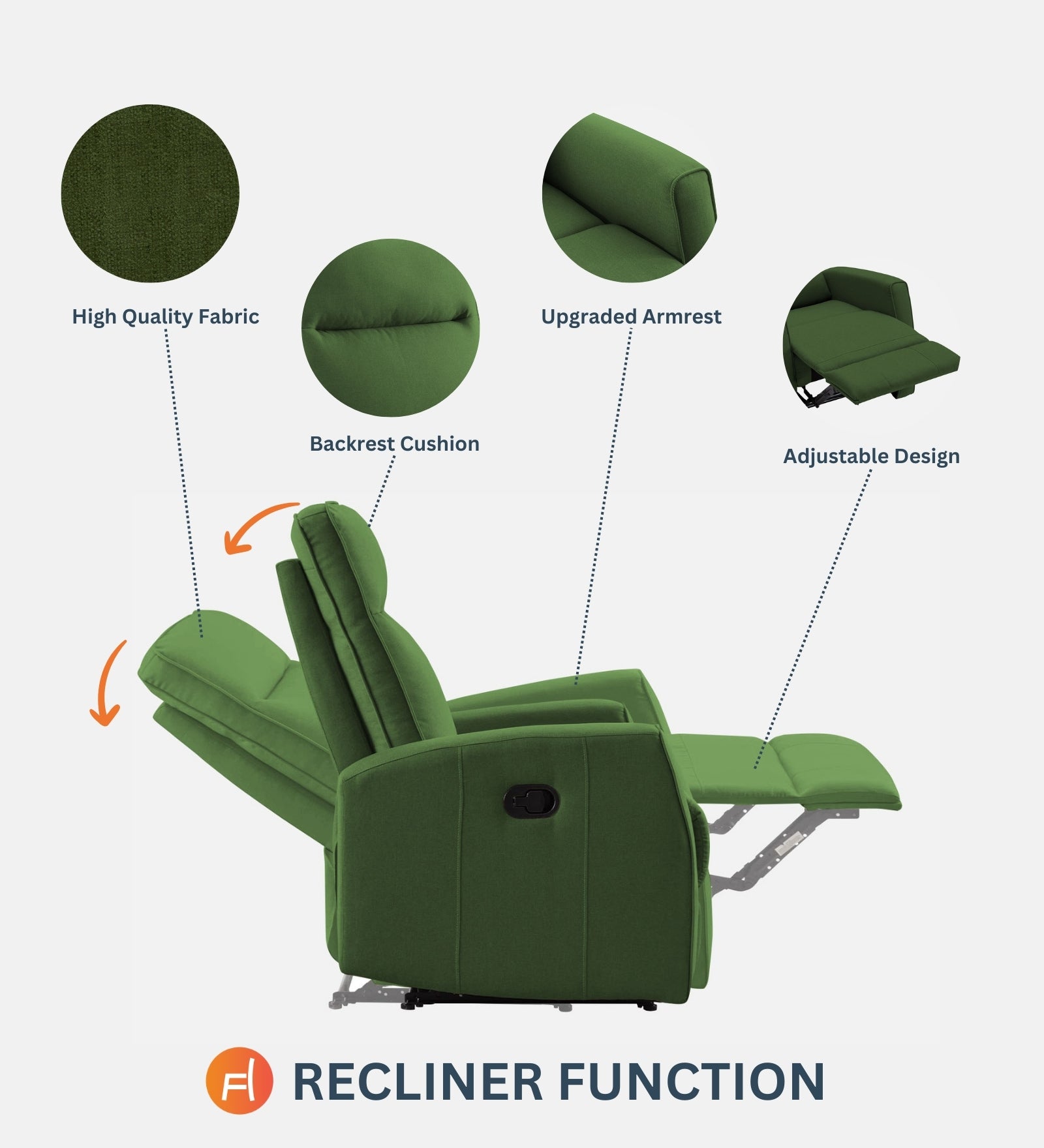 High Quality Fabric

Backrest Cushion

Upgraded Armrest

Adjustable Design

RECLINER FUNCTION