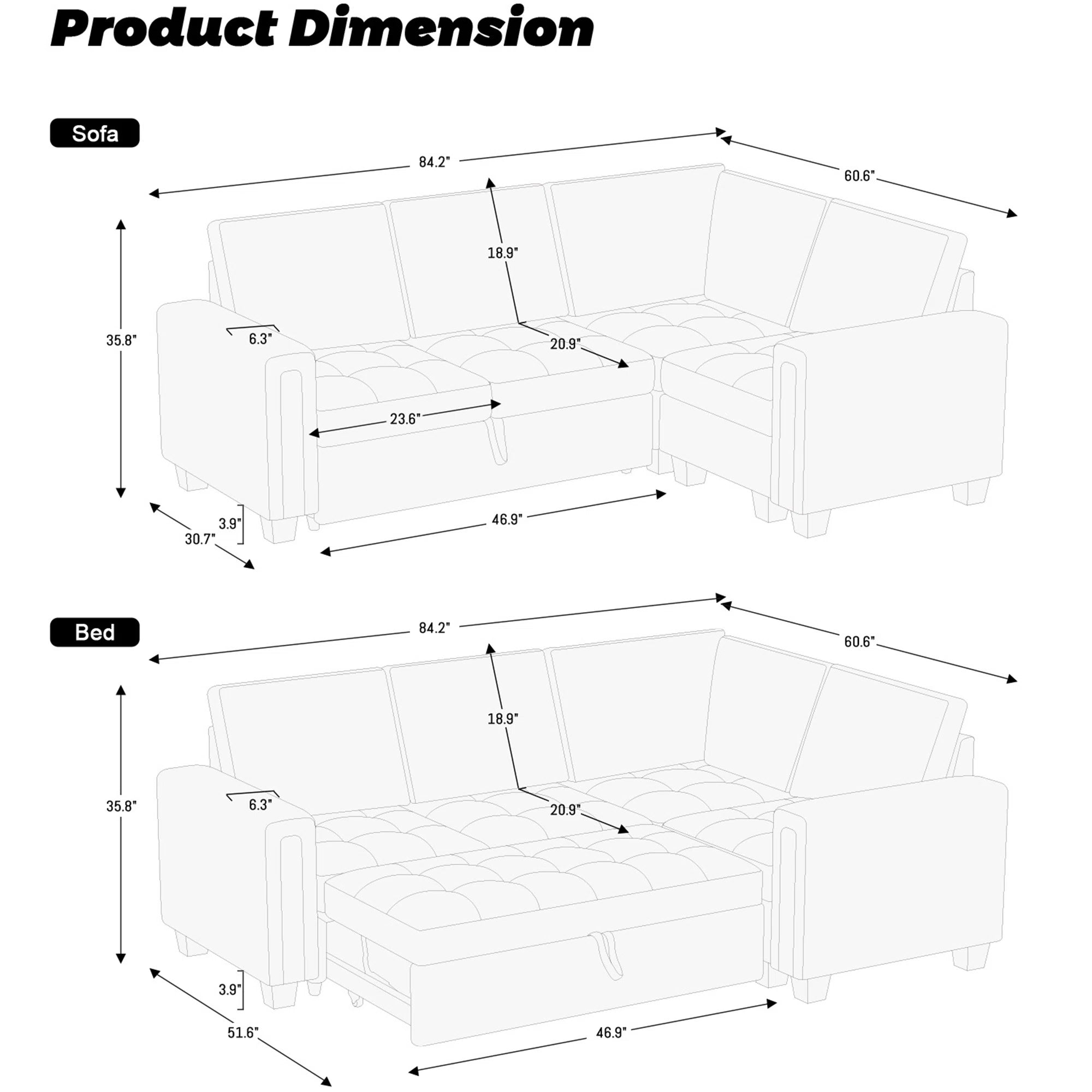 Product Dimension

Sofa

84.2"

60.6"

18.9"

35.8"

6.3"

20.9"

23.6"

3.9"

30.7"

46.9"

Bed

84.2"

60.6"

18.9"

35.8"

6.3"

20.9"

3.9"

51.6"

46.9"