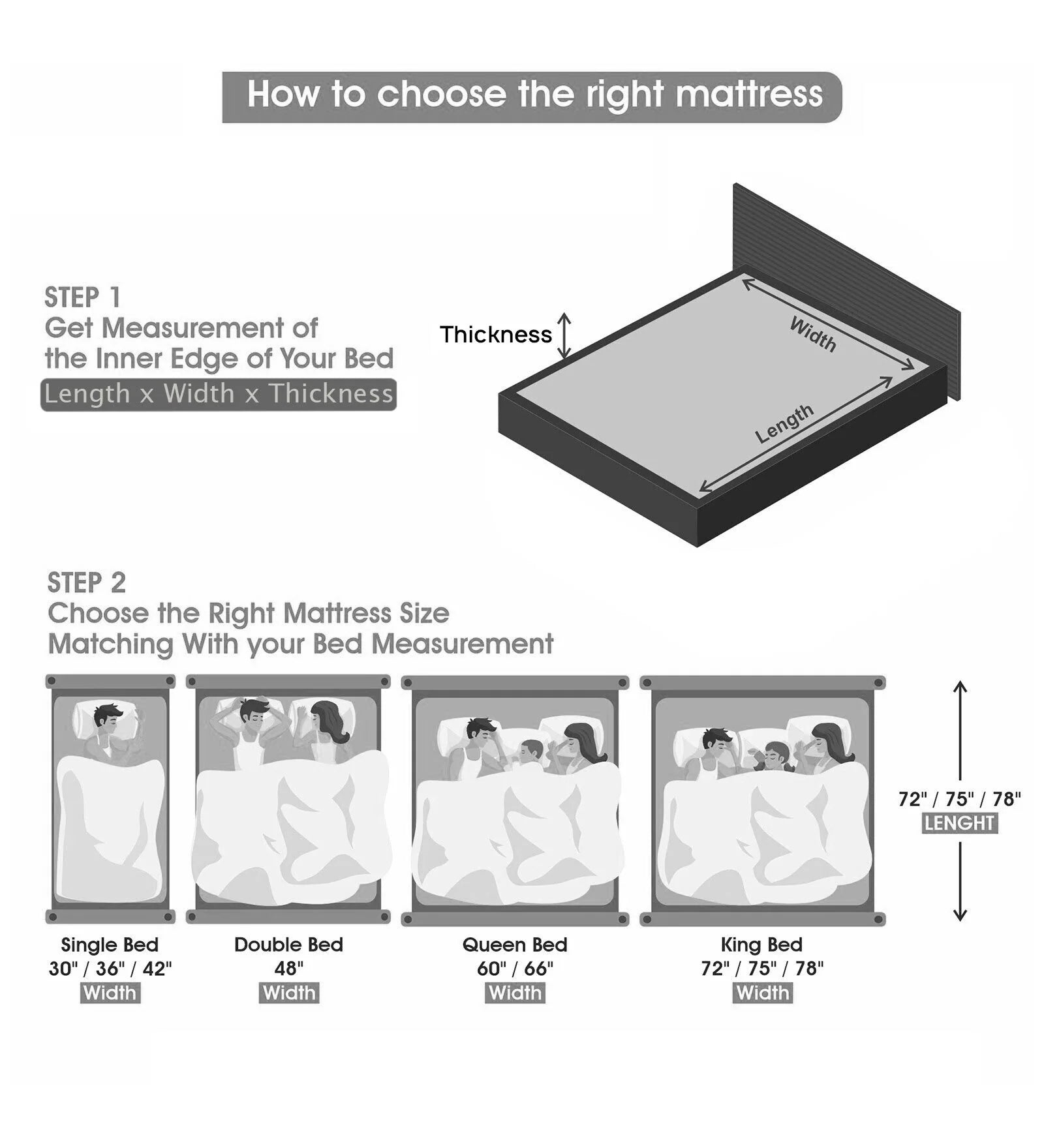 How to choose the right mattress

STEP 1
Get Measurement of the Inner Edge of Your Bed
Length x Width x Thickness

Thickness
Width
Length

STEP 2
Choose the Right Mattress Size Matching With your Bed Measurement

Single Bed
30" / 36" / 42"
Width

Double Bed
48"
Width

Queen Bed
60" / 66"
Width

King Bed
72" / 75" / 78"
Width

72" / 75" / 78"
LENGHT