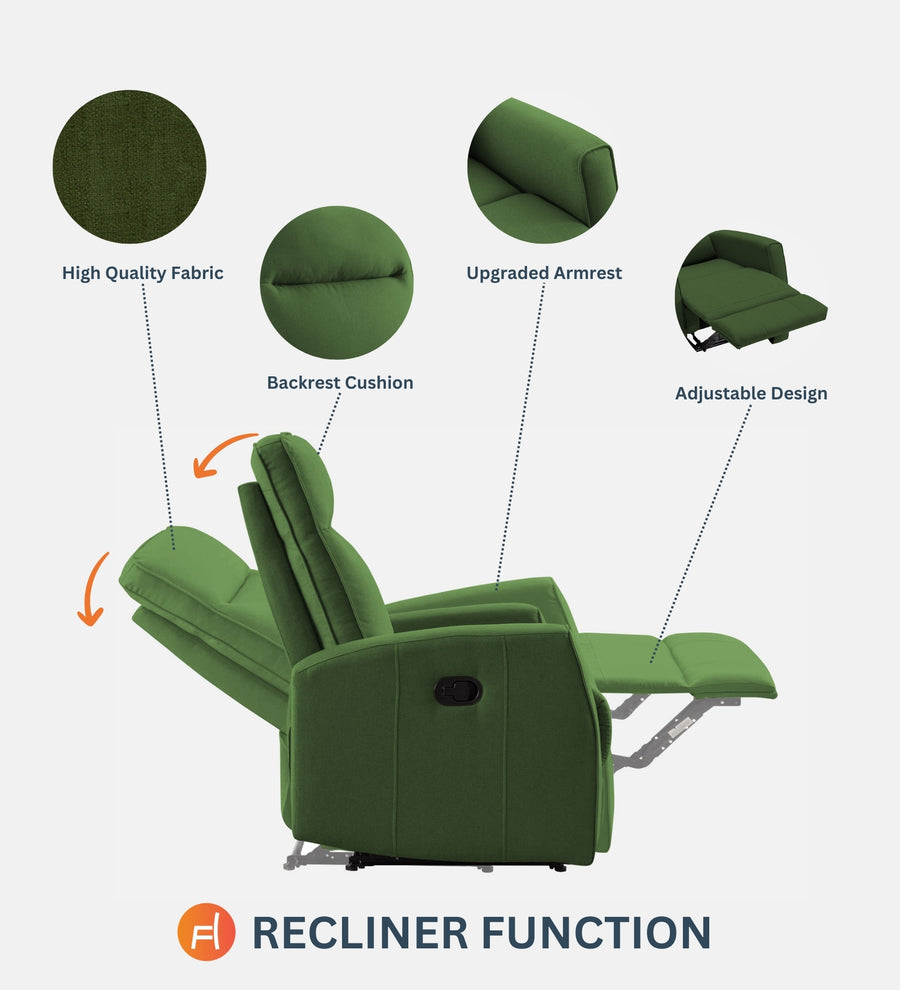 High Quality Fabric

Backrest Cushion

Upgraded Armrest

Adjustable Design

RECLINER FUNCTION