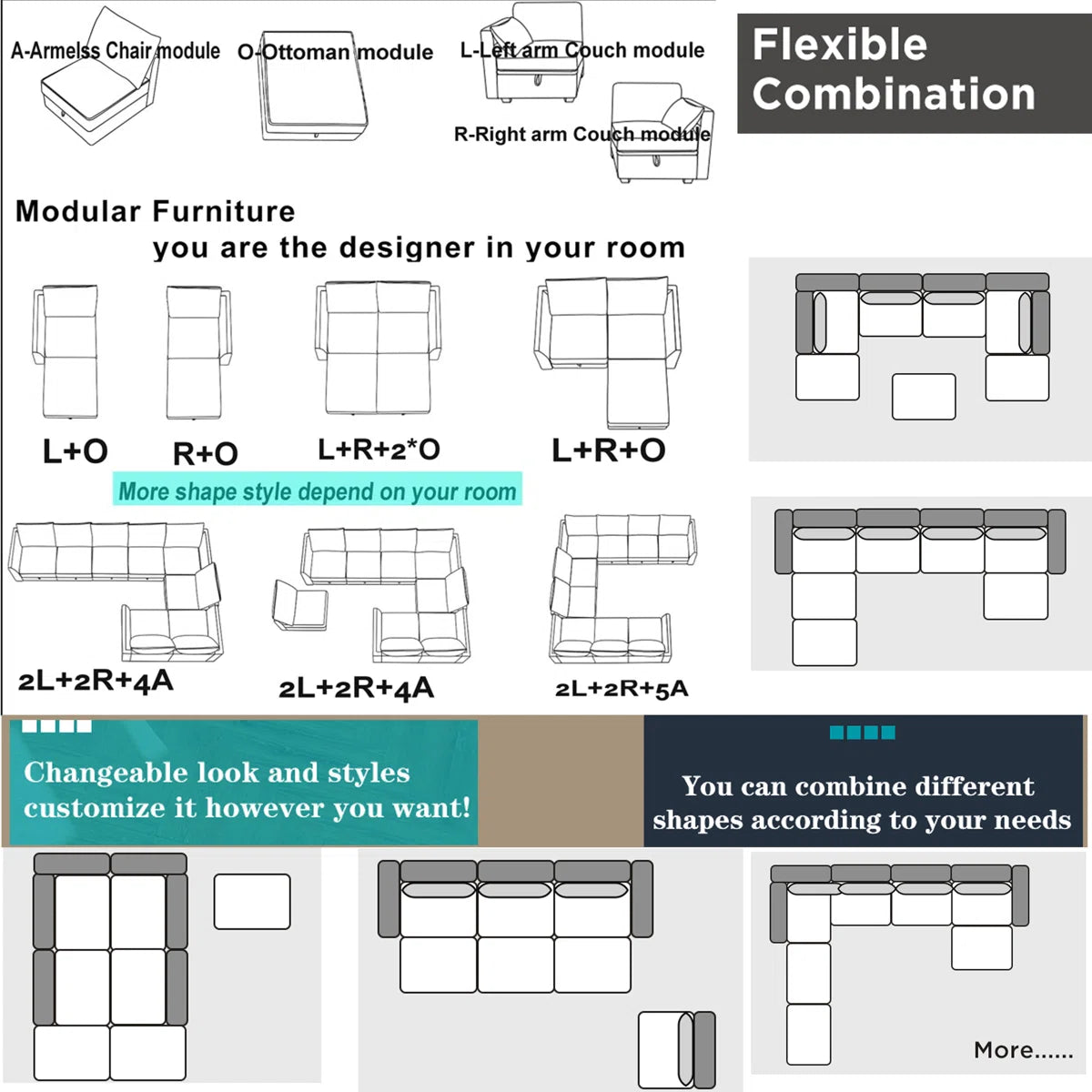 A-Armelss Chair module O-Ottoman module L-Left arm Couch module

R-Right arm Couch module

Flexible Combination

Modular Furniture
you are the designer in your room

L+O R+O L+R+2*O L+R+O

More shape style depend on your room

2L+2R+4A 2L+2R+4A 2L+2R+5A

Changeable look and styles customize it however you want!

You can combine different shapes according to your needs

More......